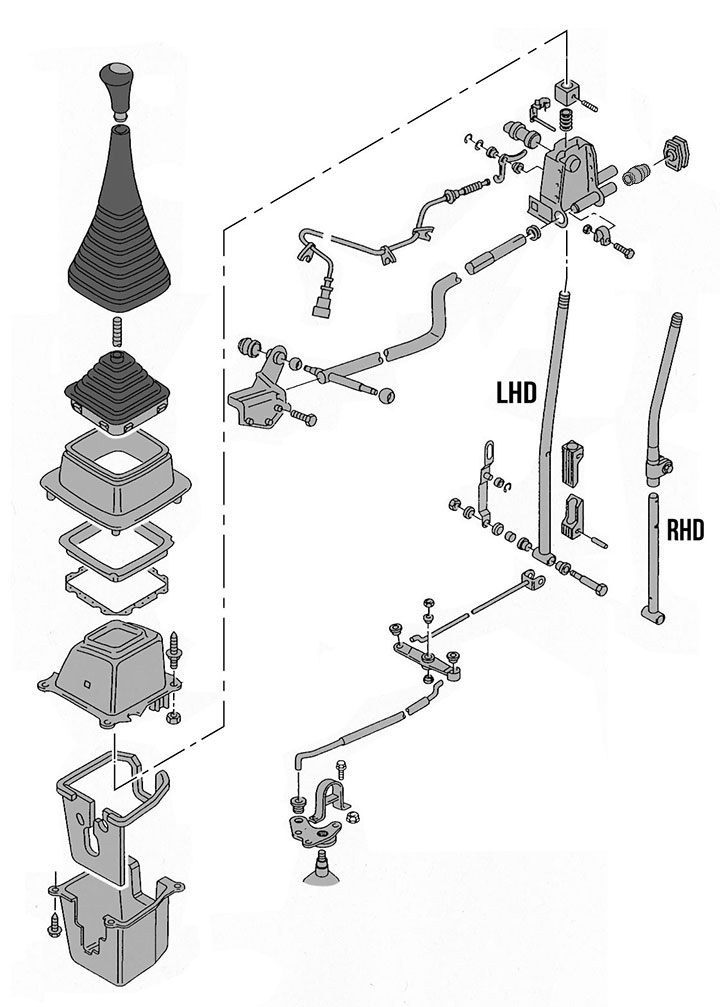 LHD

RHD